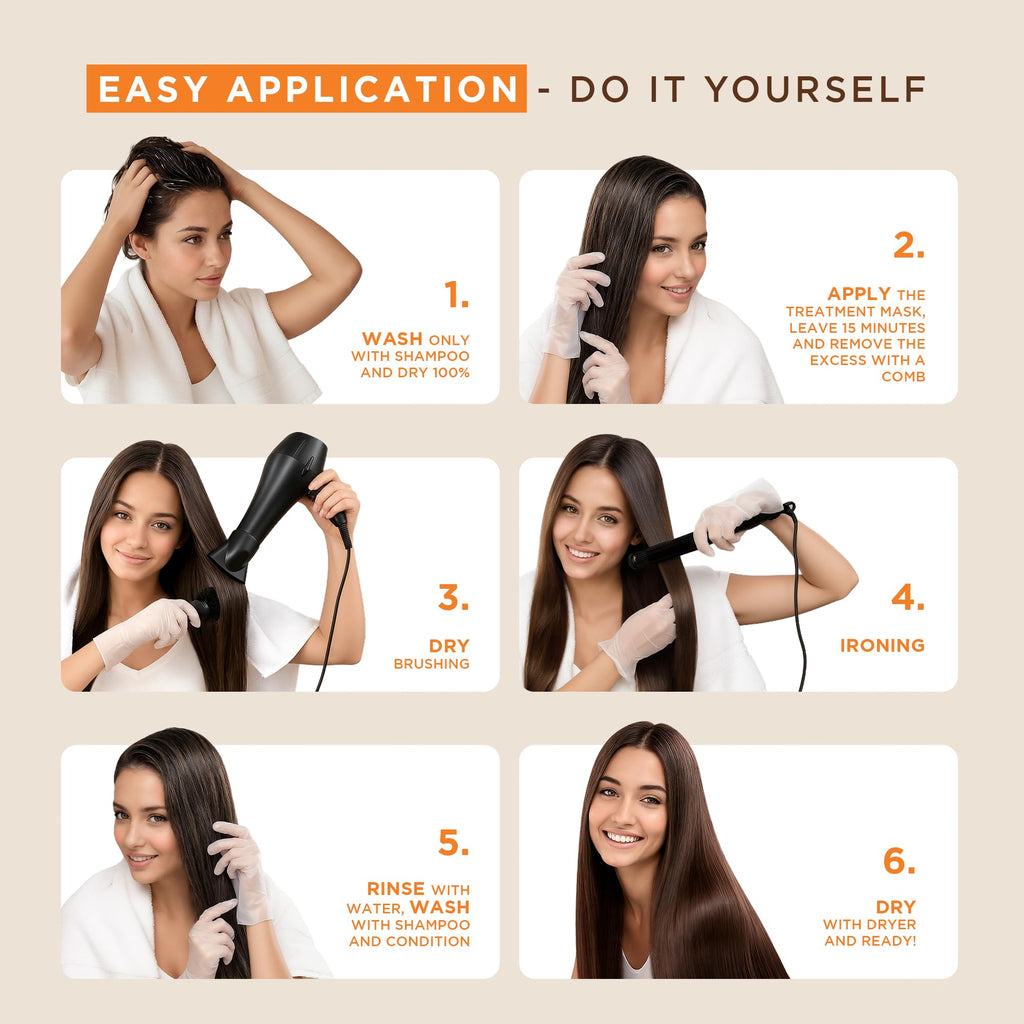 EASY APPLICATION - DO IT YOURSELF

1.
WASH ONLY WITH SHAMPOO AND DRY 100%

2.
APPLY THE TREATMENT MASK, LEAVE 15 MINUTES AND REMOVE THE EXCESS WITH A COMB

3.
DRY BRUSHING

4.
IRONING

5.
RINSE WITH WATER, WASH WITH SHAMPOO AND CONDITION

6.
DRY WITH DRYER AND READY!